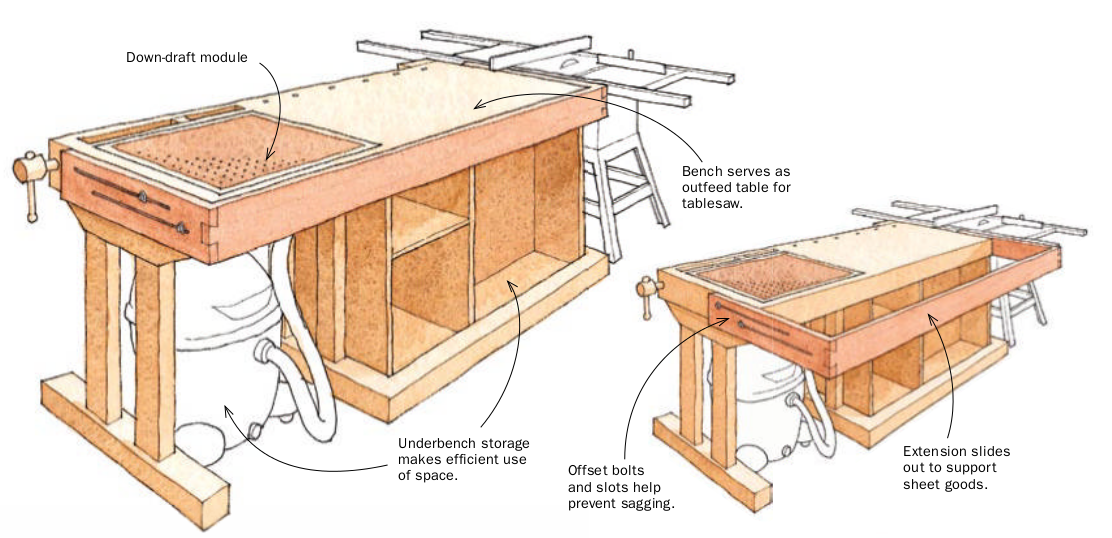 Down-draft module

Bench serves as outfeed table for tablesaw.

Underbench storage makes efficient use of space.

Offset bolts and slots help prevent sagging.

Extension slides out to support sheet goods.