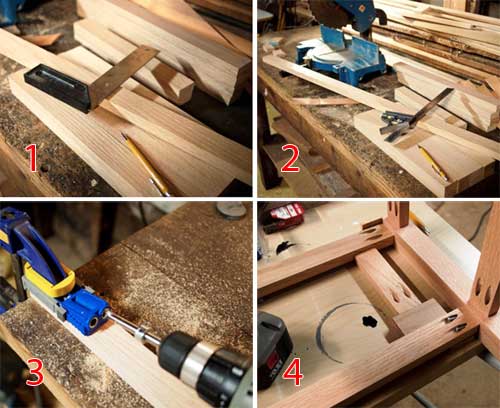 1

2

3

4