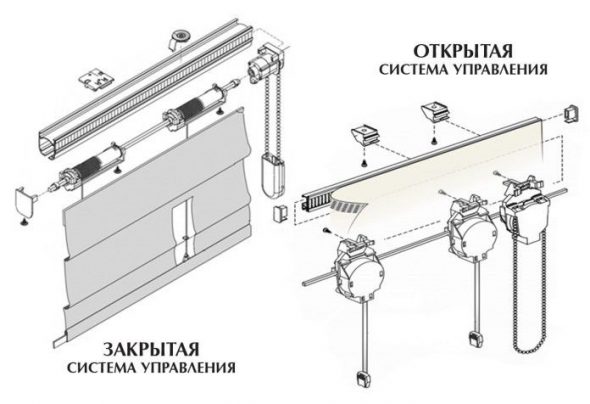 ОТКРЫТАЯ
СИСТЕМА УПРАВЛЕНИЯ

ЗАКРЫТАЯ
СИСТЕМА УПРАВЛЕНИЯ