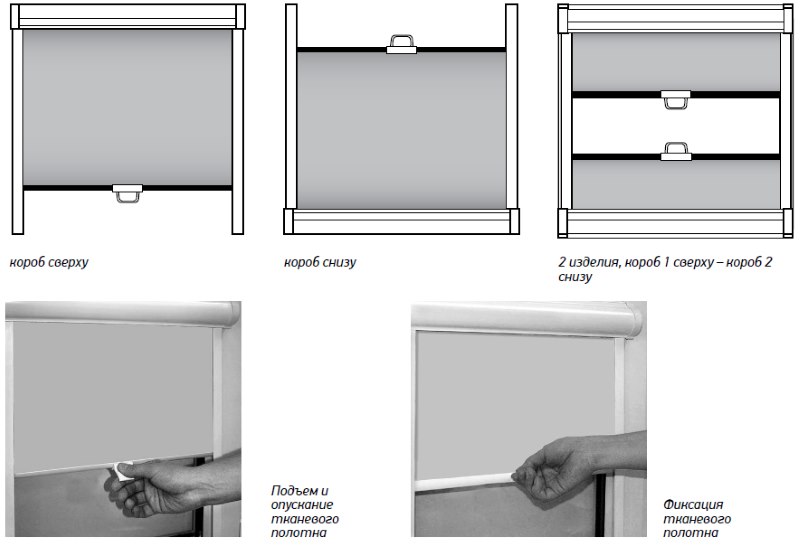 короб сверху

короб снизу

2 изделия, короб 1 сверху – короб 2 снизу

Подъем и опускание тканевого полотна

Фиксация тканевого полотна