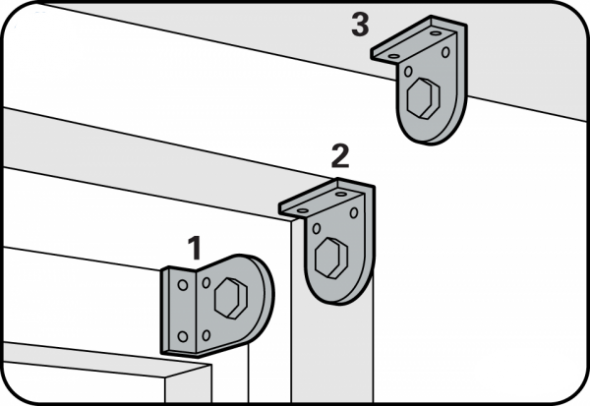 3

2

1