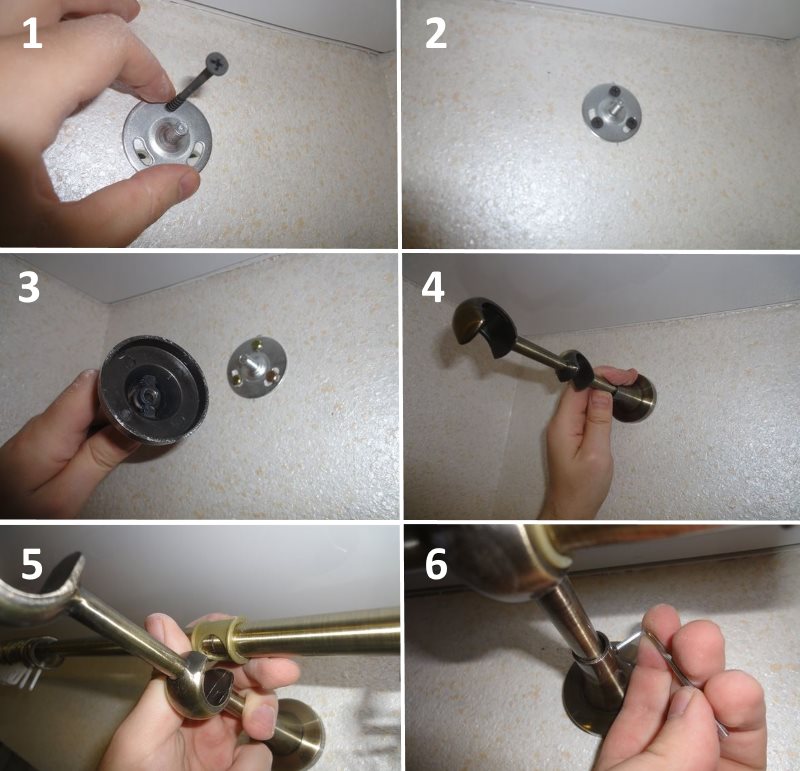 1
2
3
4
5
6