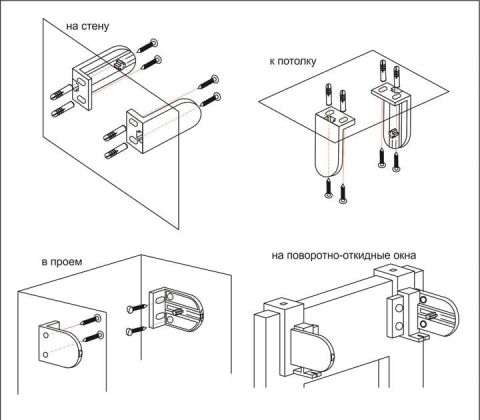 на стену

к потолку

в проем

на поворотно-откидные окна