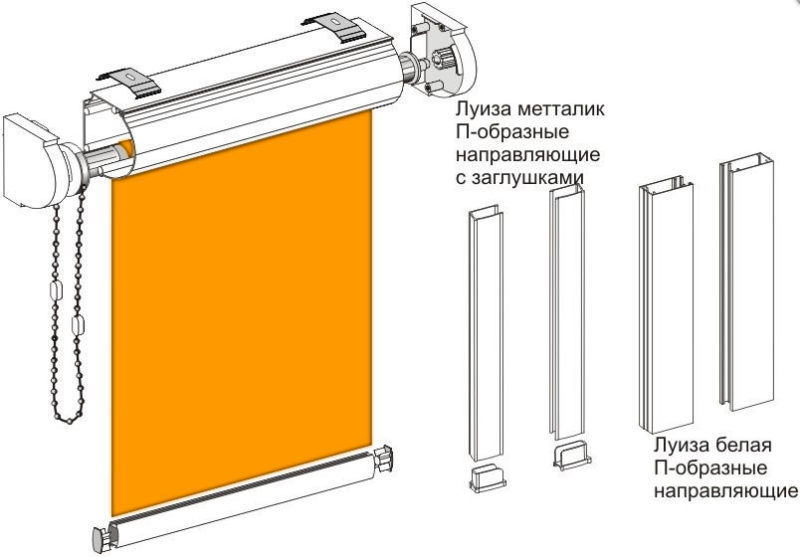 Луиза метталик
П-образные
направляющие
с заглушками

Луиза белая
П-образные
направляющие