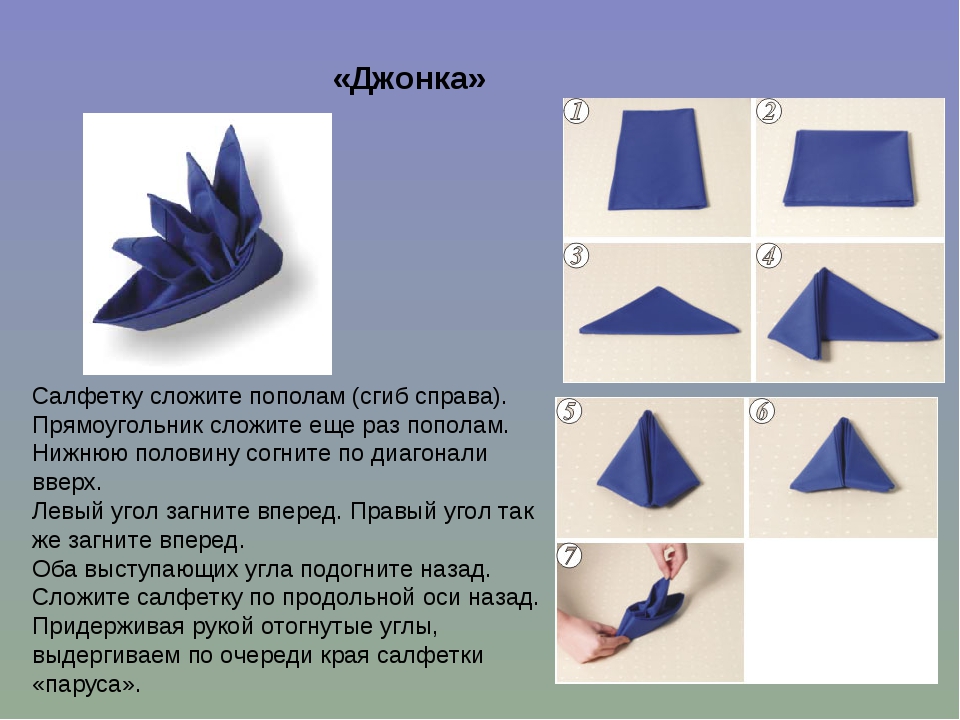 «Джонка»

1
2
3
4
5
6
7

Салфетку сложите пополам (сгиб справа).
Прямоугольник сложите еще раз пополам.
Нижнюю половину согните по диагонали вверх.
Левый угол загните вперед. Правый угол так же загните вперед.
Оба выступающих угла подогните назад.
Сложите салфетку по продольной оси назад.
Придерживая рукой отогнутые углы, выдергиваем по очереди края салфетки «паруса».