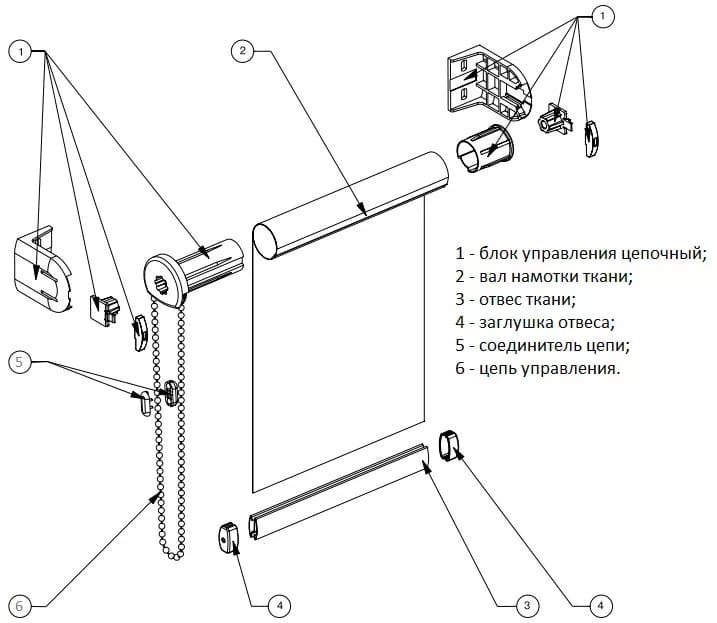 1

2

1

1 - блок управления цепочный;
2 - вал намотки ткани;
3 - отвес ткани;
4 - заглушка отвеса;
5 - соединитель цепи;
6 - цепь управления.

5

6

4

3

4